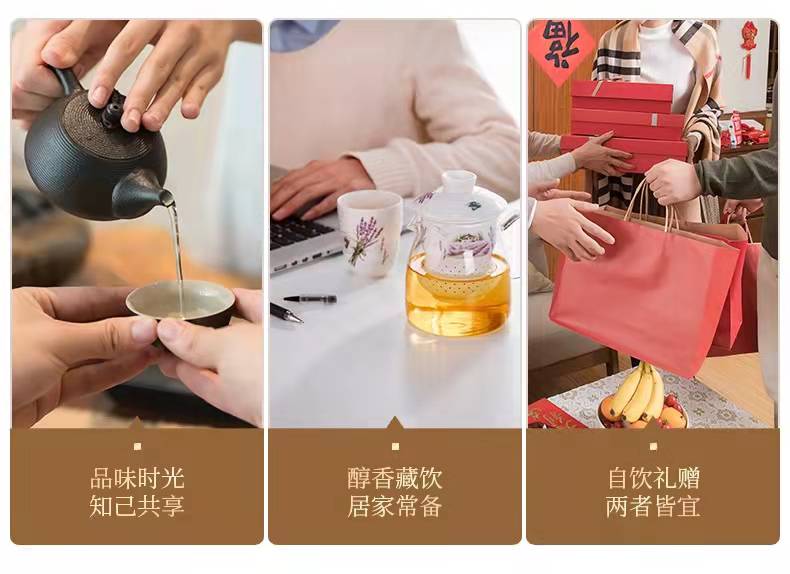 福

品味时光
知己共享

醇香藏饮
居家常备

自饮礼赠
两者皆宜